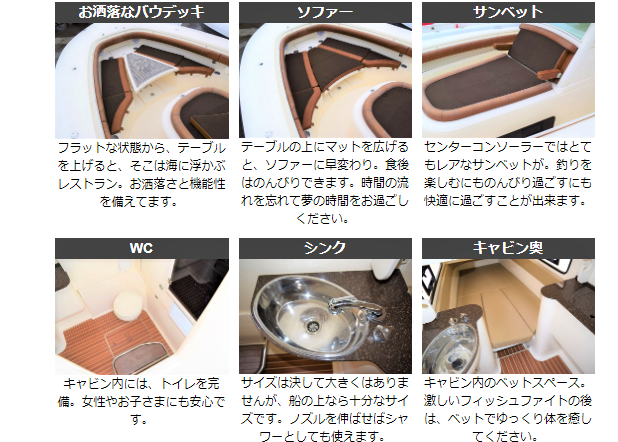 お洒落なバウデッキ

フラットな状態から、テーブルを上げると、そこは海に浮かぶレストラン。お洒落さと機能性を備えてます。

ソファー

テーブルの上にマットを広げると、ソファーに早変わり。食後はのんびりできます。時間の流れを忘れて夢の時間をお過ごしください。

サンベット

センターコンソーラーではとてもレアなサンベットが。釣りを楽しむにものんびり過ごすにも快適に過ごすことが出来ます。

WC

キャビン内には、トイレを完備。女性やお子さまにも安心です。

シンク

サイズは決して大きくはありませんが、船の上なら十分なサイズです。ノズルを伸ばせばシャワーとしても使えます。

キャビン奥

キャビン内のベットスペース。激しいフィッシュファイトの後は、ベットでゆっくり体を癒してください。